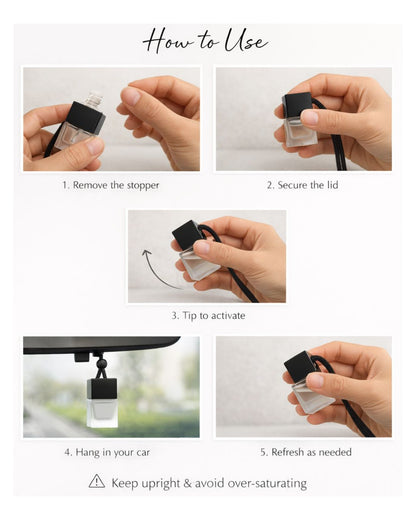 How to Use

1. Remove the stopper

2. Secure the lid

3. Tip to activate

4. Hang in your car

5. Refresh as needed

Keep upright & avoid over-saturating